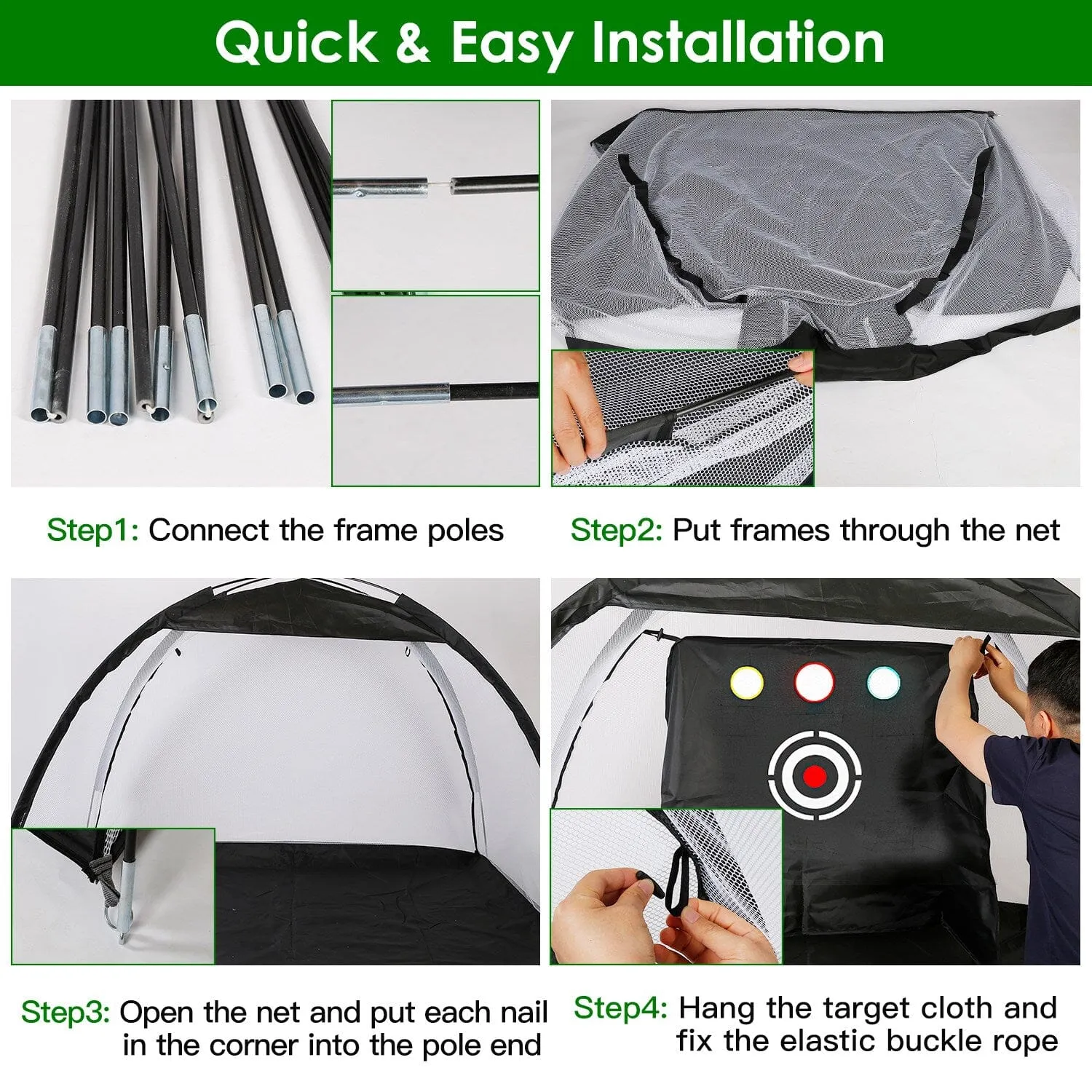 Quick & Easy Installation

Step1: Connect the frame poles

Step2: Put frames through the net

Step3: Open the net and put each nail in the corner into the pole end

Step4: Hang the target cloth and fix the elastic buckle rope